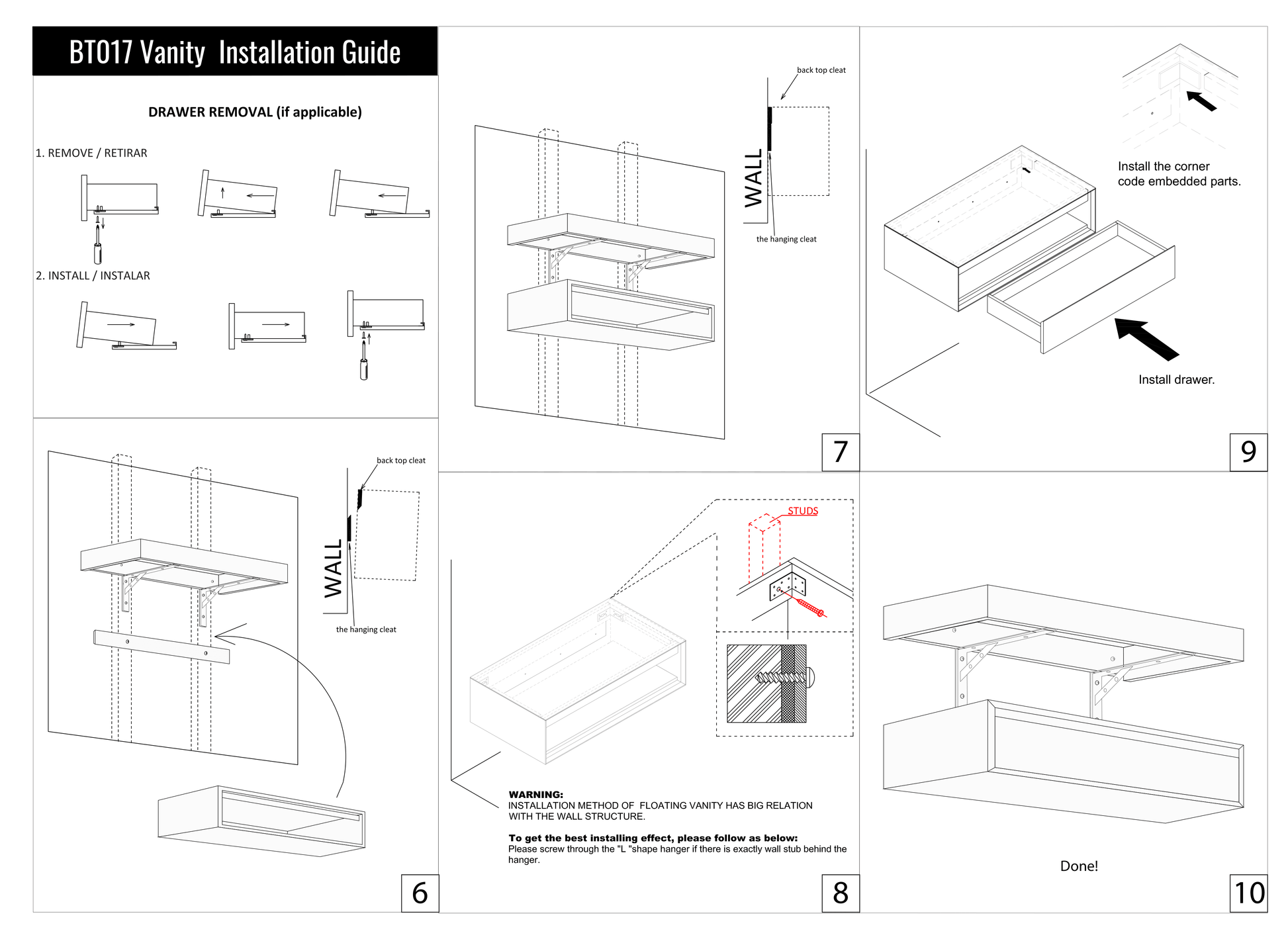 BT017 Vanity Installation Guide

DRAWER REMOVAL (if applicable)

1. REMOVE / RETIRAR

2. INSTALL / INSTALAR

back top cleat

WALL

the hanging cleat

6

back top cleat

WALL

the hanging cleat

7

STUDS

WARNING:
INSTALLATION METHOD OF FLOATING VANITY HAS BIG RELATION WITH THE WALL STRUCTURE.

To get the best installing effect, please follow as below:
Please screw through the "L "shape hanger if there is exactly wall stub behind the hanger.

8

Install the corner code embedded parts.

Install drawer.

9

Done!

10